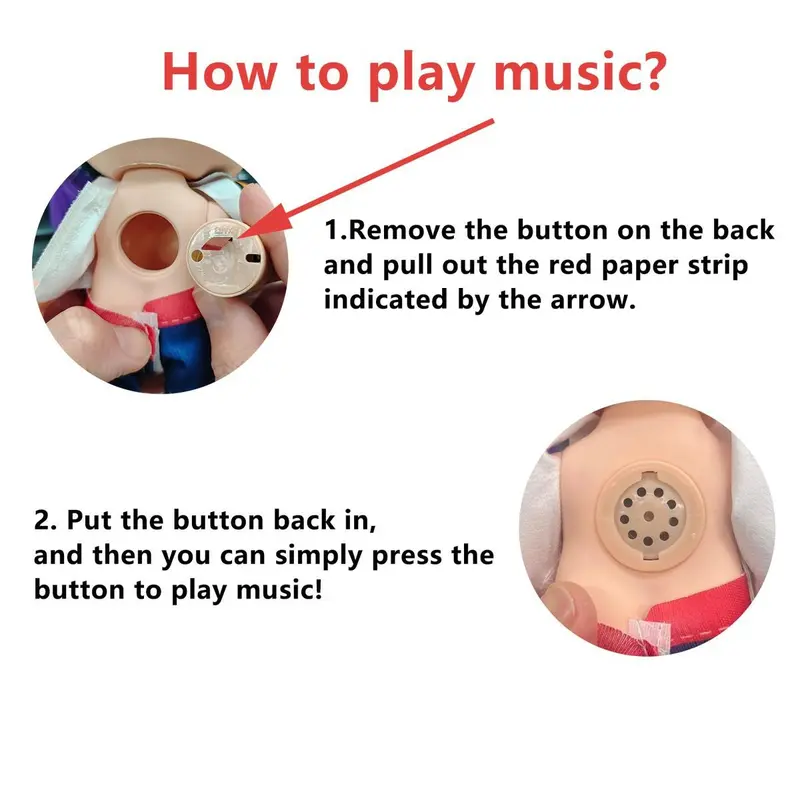 How to play music?

1.Remove the button on the back and pull out the red paper strip indicated by the arrow.

2. Put the button back in, and then you can simply press the button to play music!