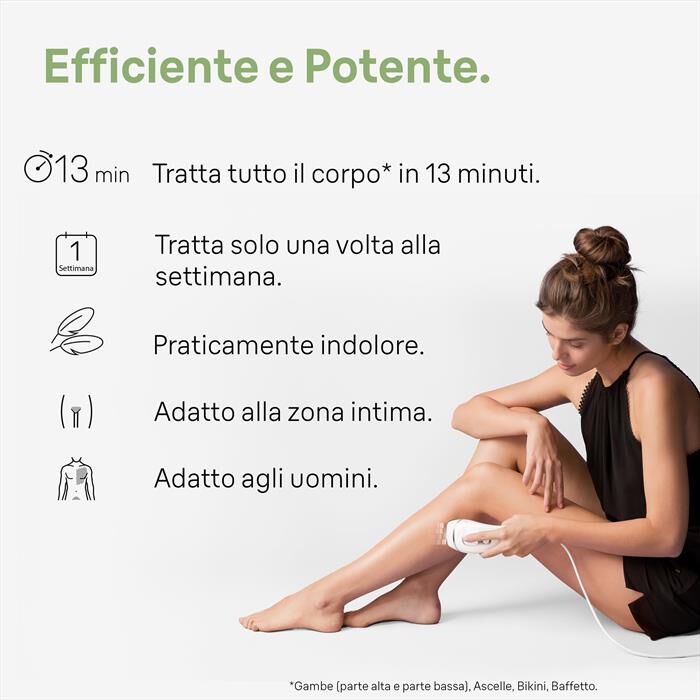 Efficiente e Potente.

13 min Tratta tutto il corpo* in 13 minuti.

1 Settimana Tratta solo una volta alla settimana.

Praticamente indolore.

Adatto alla zona intima.

Adatto agli uomini.

*Gambe (parte alta e parte bassa), Ascelle, Bikini, Baffetto.