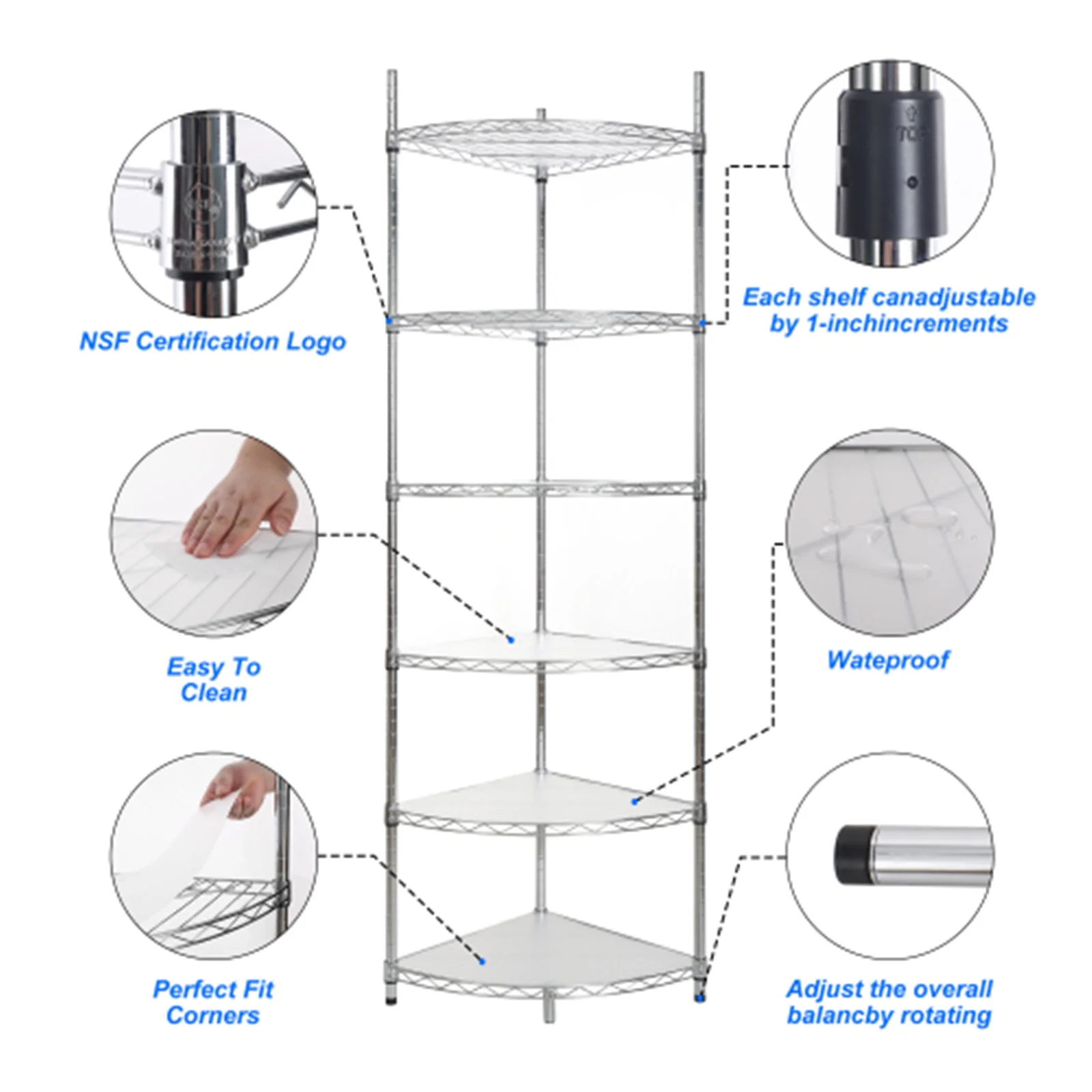 NSF Certification Logo

Each shelf canadjustable by 1-inchincrements

Easy To Clean

Wateproof

Perfect Fit Corners

Adjust the overall balancby rotating