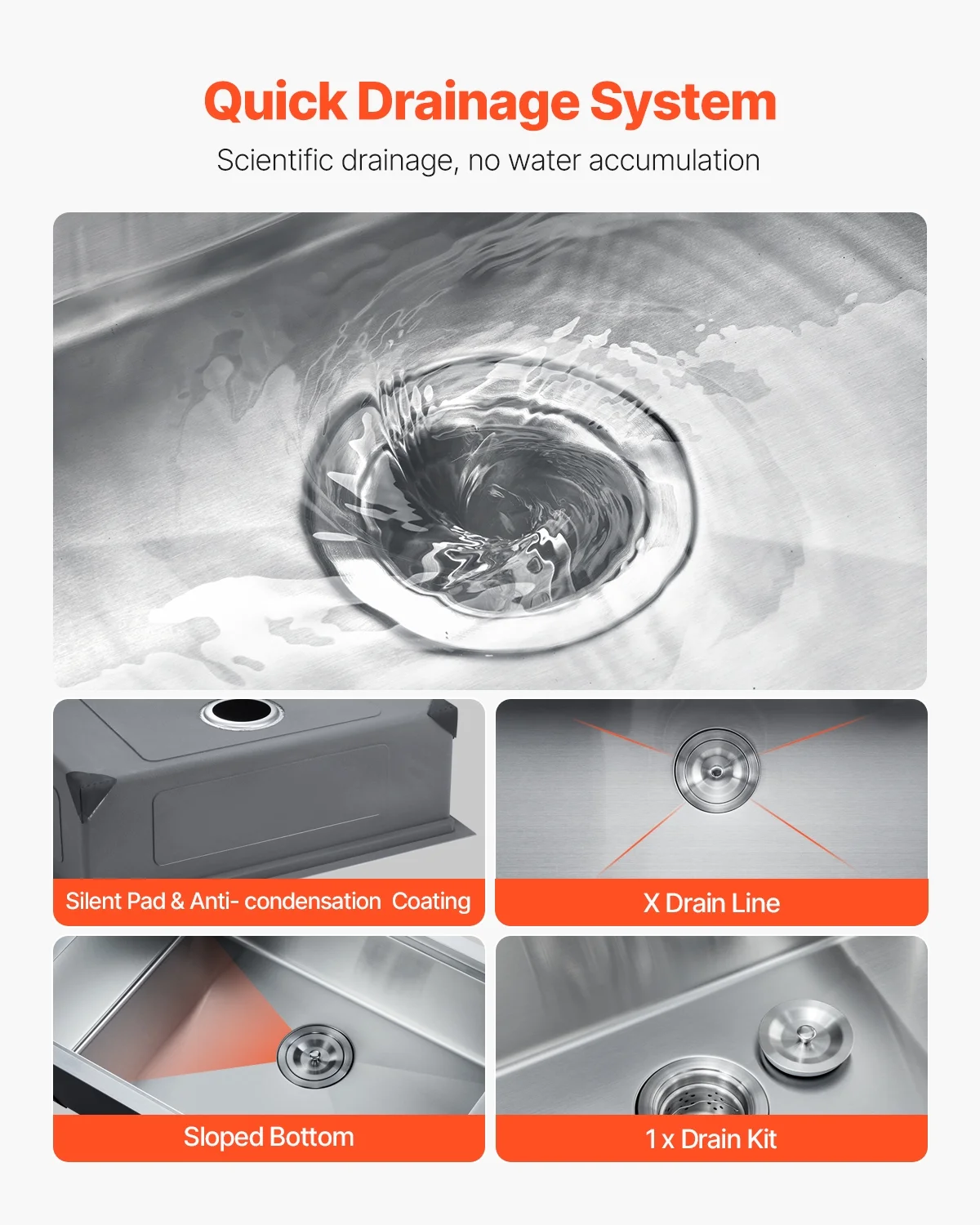 Quick Drainage System

Scientific drainage, no water accumulation

Silent Pad & Anti- condensation Coating

X Drain Line

Sloped Bottom

1 x Drain Kit