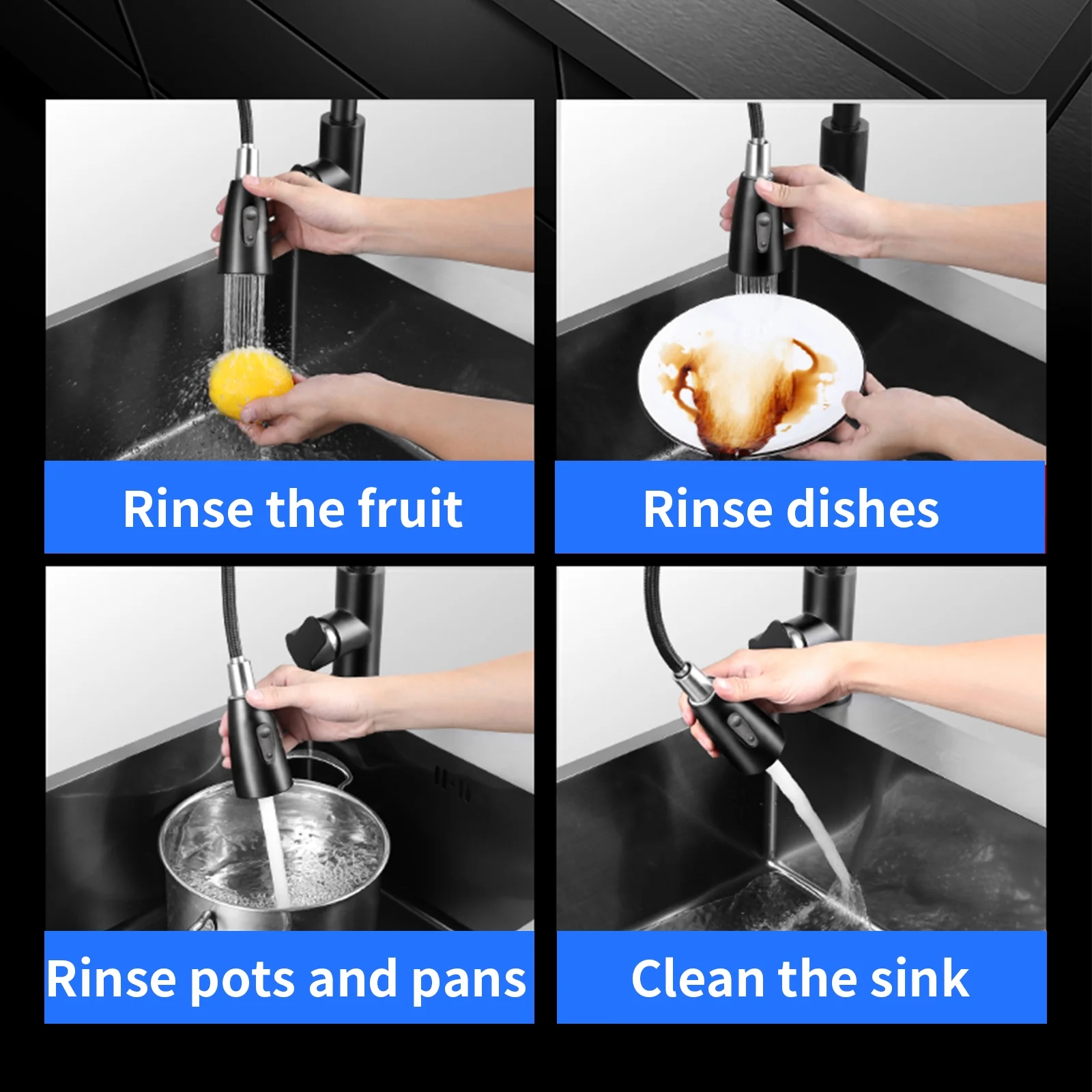 Rinse the fruit

Rinse dishes

Rinse pots and pans

Clean the sink