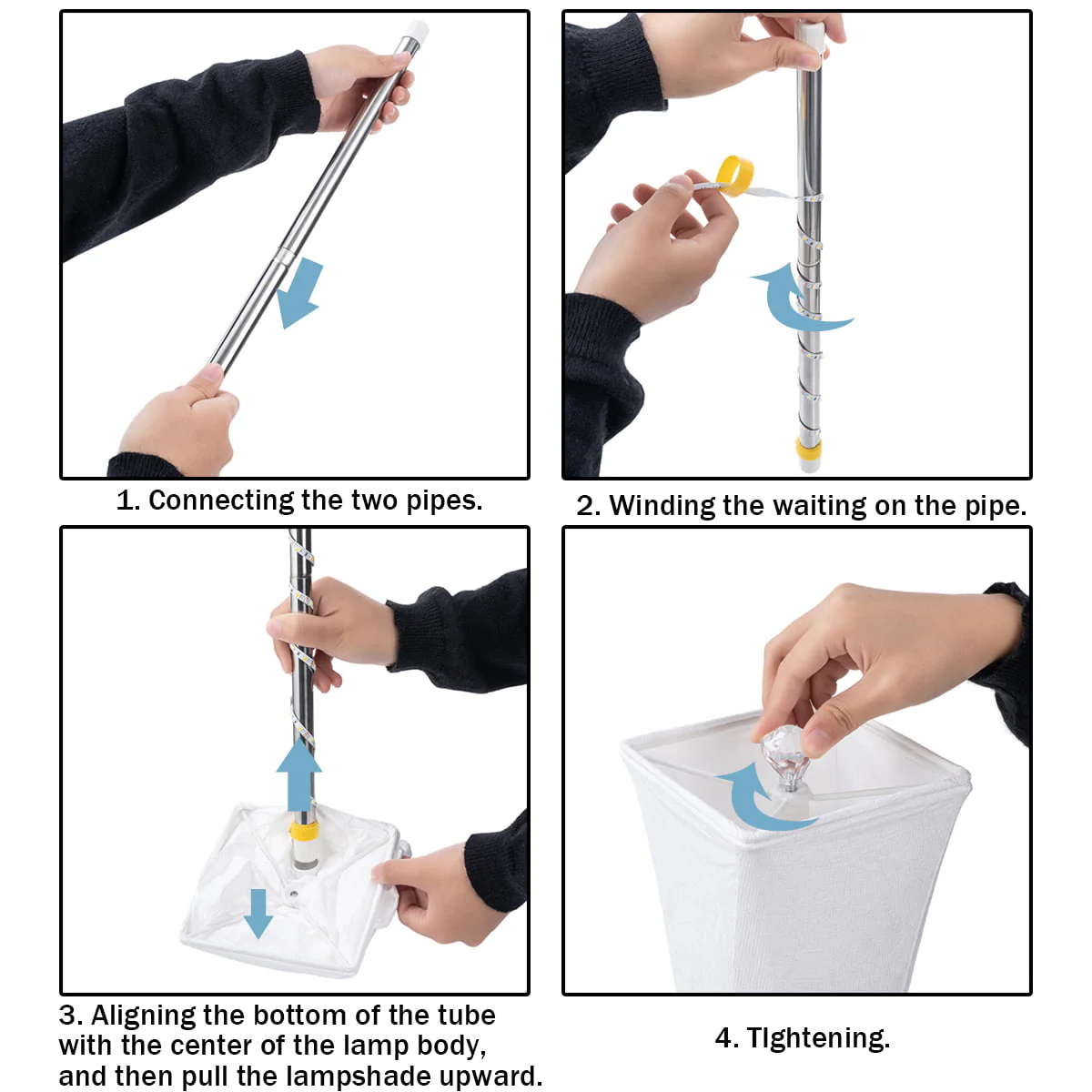 1. Connecting the two pipes.

2. Winding the waiting on the pipe.

3. Aligning the bottom of the tube with the center of the lamp body, and then pull the lampshade upward.

4. TIghtening.