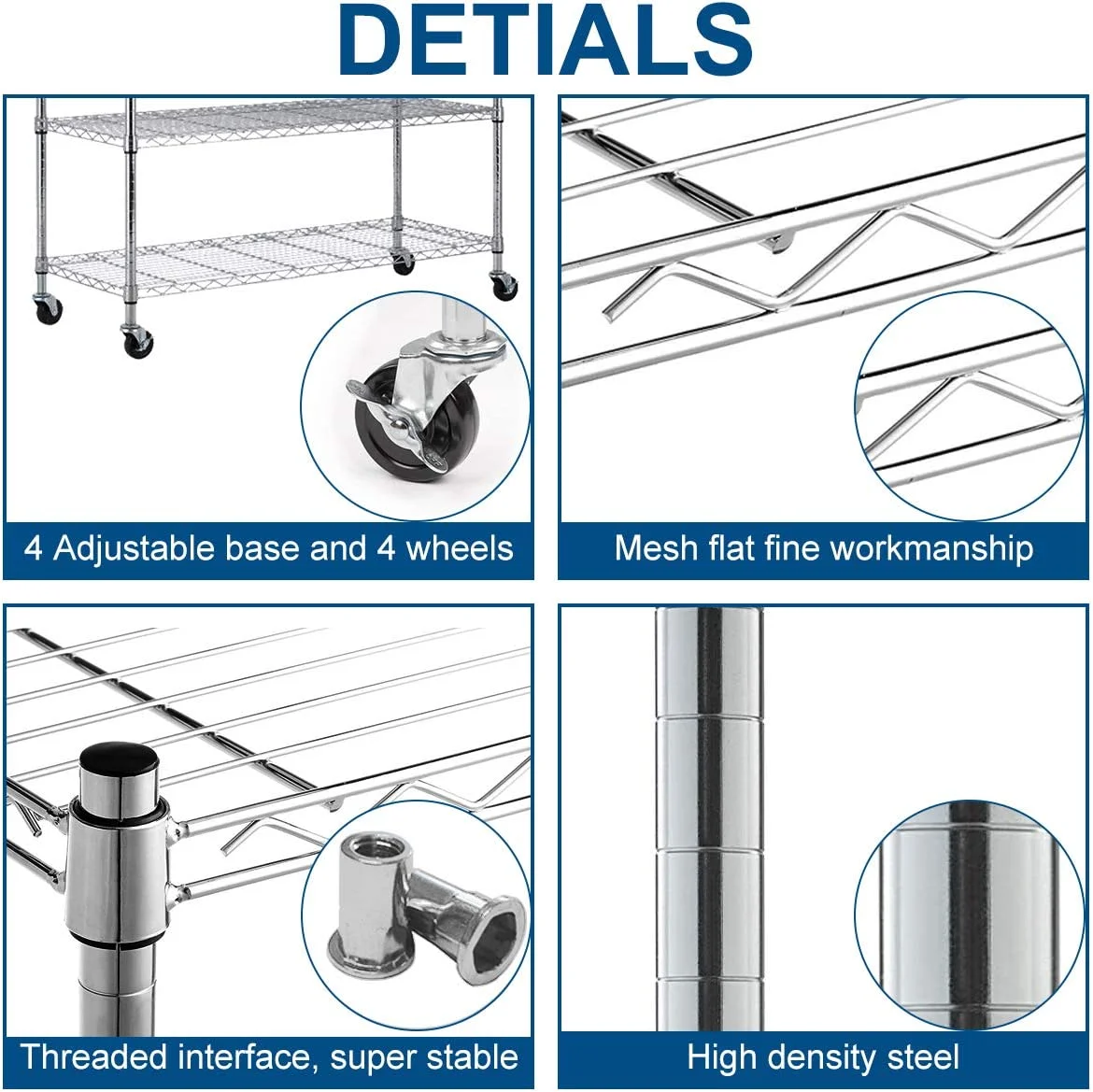 DETIALS

4 Adjustable base and 4 wheels

Mesh flat fine workmanship

Threaded interface, super stable

High density steel