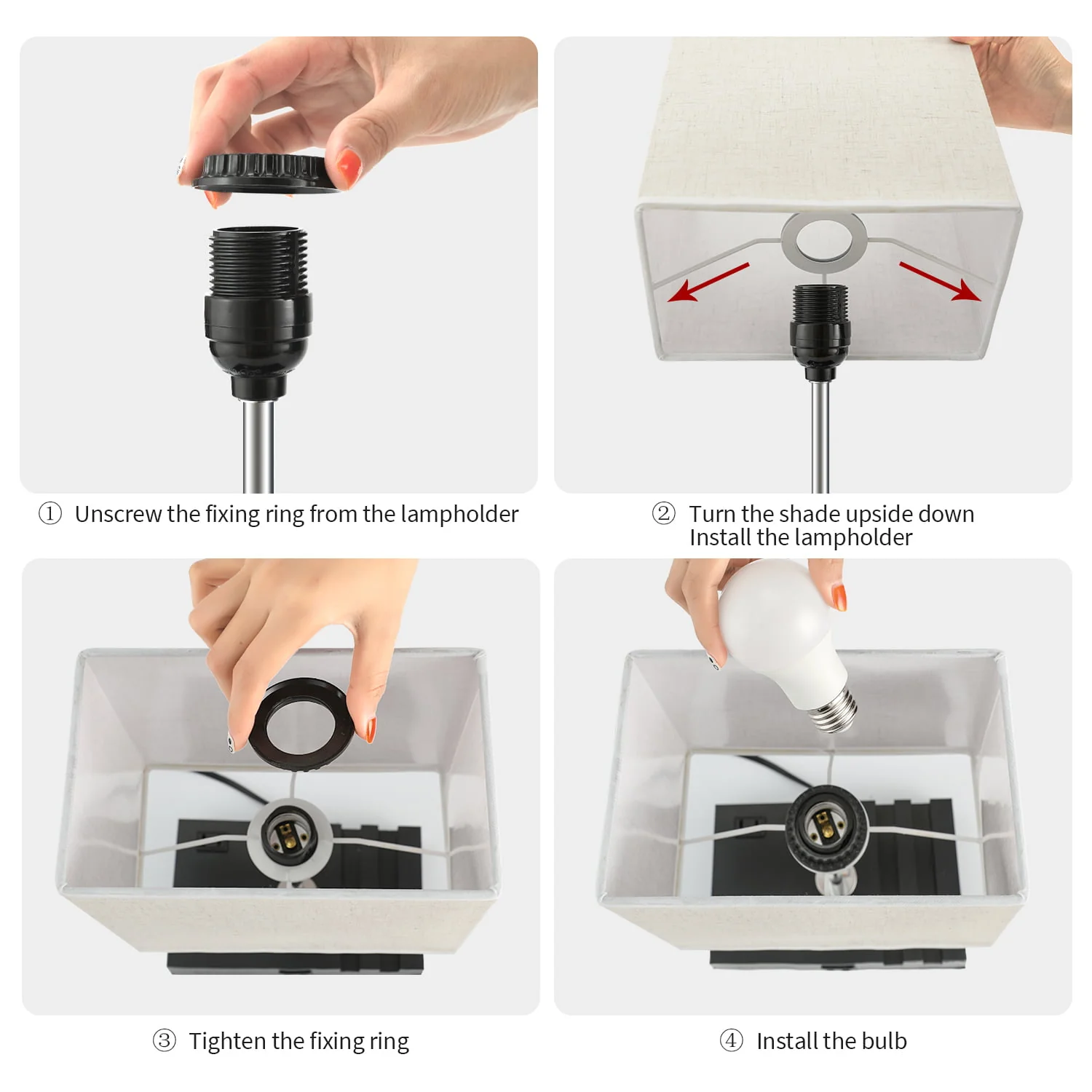 ① Unscrew the fixing ring from the lampholder

② Turn the shade upside down
Install the lampholder

③ Tighten the fixing ring

④ Install the bulb