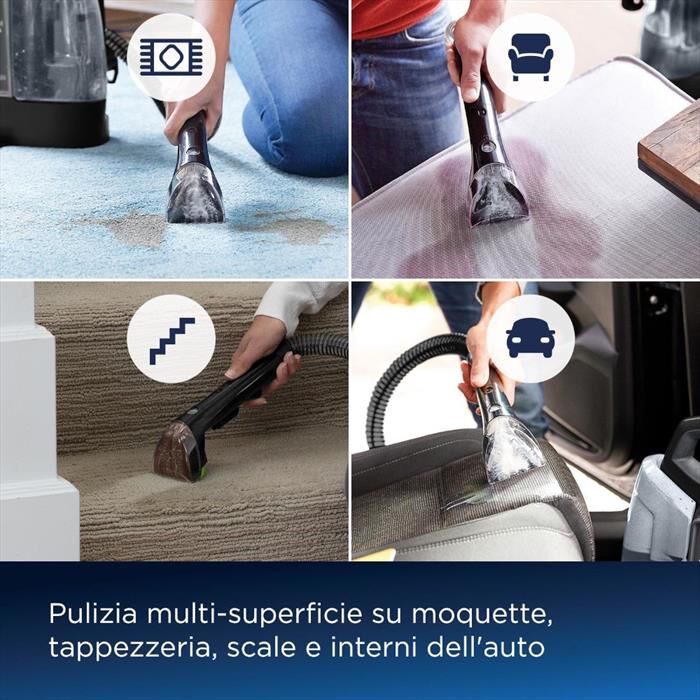 Pulizia multi-superficie su moquette, tappezzeria, scale e interni dell'auto