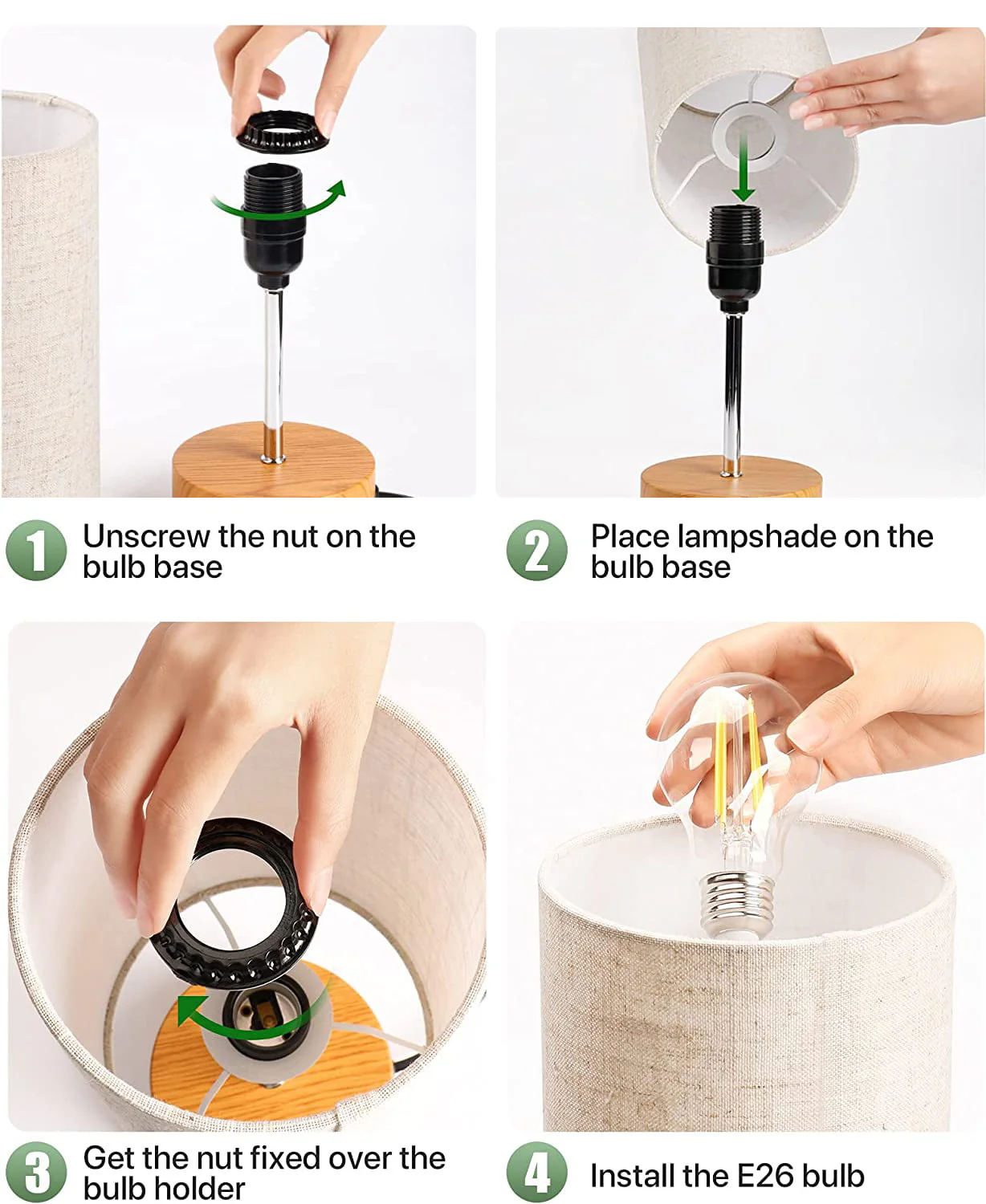 1 Unscrew the nut on the bulb base

2 Place lampshade on the bulb base

3 Get the nut fixed over the bulb holder

4 Install the E26 bulb